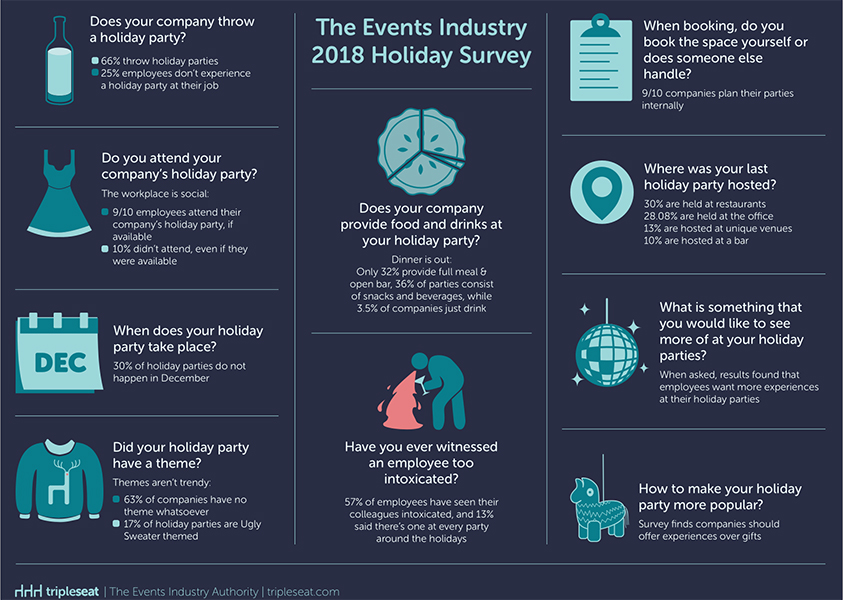 Does your company throw a holiday party?

66% throw holiday parties
25% employees don't experience a holiday party at their job

Do you attend your company's holiday party?

The workplace is social:

9/10 employees attend their company's holiday party, if available
10% didn't attend, even if they were available

DEC

When does your holiday party take place?

30% of holiday parties do not happen in December

Did your holiday party have a theme?

Themes aren't trendy:

63% of companies have no theme whatsoever
17% of holiday parties are Ugly Sweater themed

The Events Industry 2018 Holiday Survey

Does your company provide food and drinks at your holiday party?

Dinner is out:
Only 32% provide full meal & open bar, 36% of parties consist of snacks and beverages, while 3.5% of companies just drink

Have you ever witnessed an employee too intoxicated?

57% of employees have seen their colleagues intoxicated, and 13% said there's one at every party around the holidays

When booking, do you book the space yourself or does someone else handle?

9/10 companies plan their parties internally

Where was your last holiday party hosted?

30% are held at restaurants
28.08% are held at the office
13% are hosted at unique venues
10% are hosted at a bar

What is something that you would like to see more of at your holiday parties?

When asked, results found that employees want more experiences at their holiday parties

How to make your holiday party more popular?

Survey finds companies should offer experiences over gifts

tripleseat | The Events Industry Authority | tripleseat.com