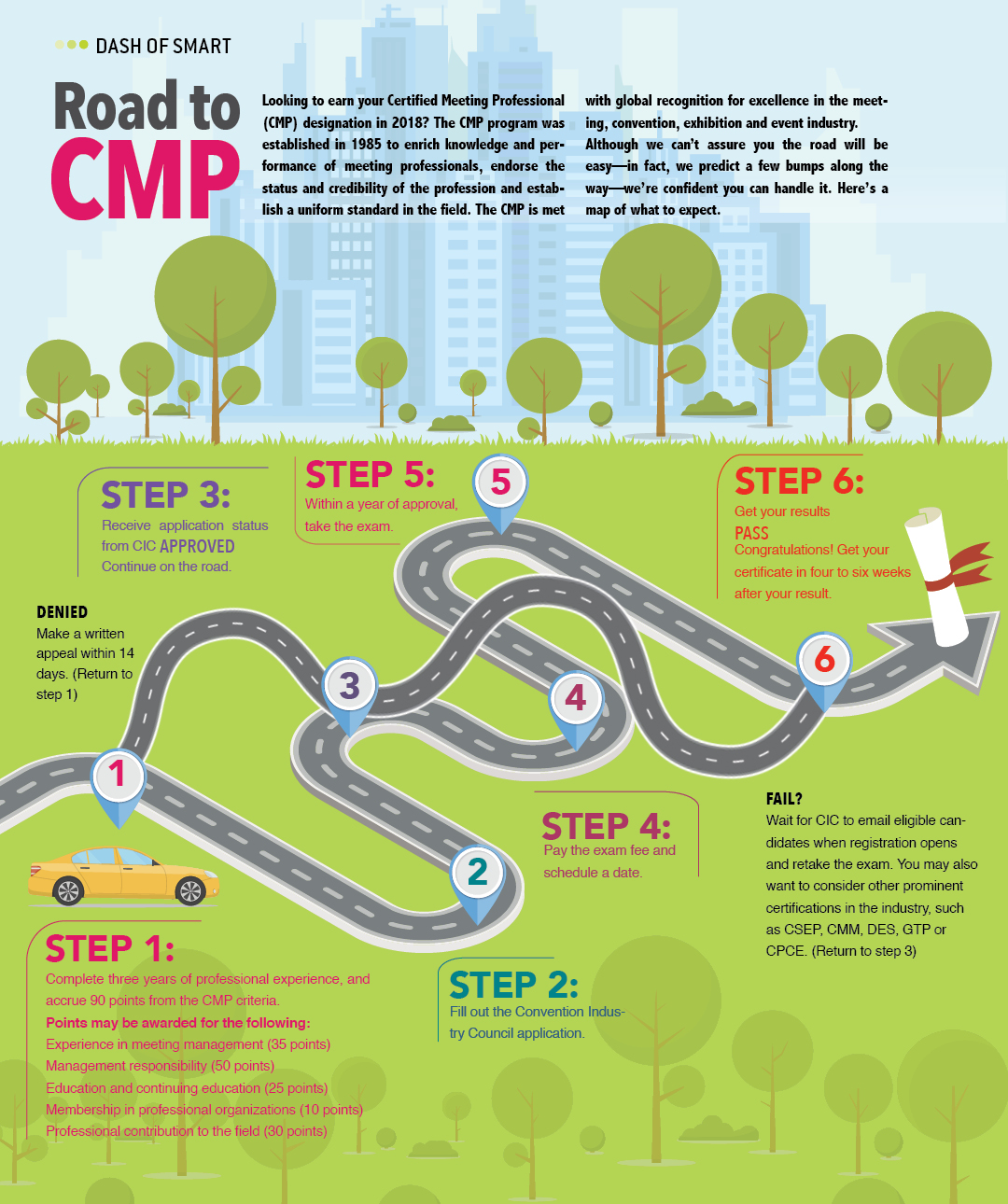 DASH OF SMART

Road to CMP

Looking to earn your Certified Meeting Professional (CMP) designation in 2018? The CMP program was established in 1985 to enrich knowledge and performance of meeting professionals, endorse the status and credibility of the profession and establish a uniform standard in the field. The CMP is met with global recognition for excellence in the meeting, convention, exhibition and event industry. Although we can't assure you the road will be easy—in fact, we predict a few bumps along the way—we're confident you can handle it. Here's a map of what to expect.

STEP 3:
Receive application status from CIC APPROVED
Continue on the road.

DENIED
Make a written appeal within 14 days. (Return to step 1)

STEP 5:
Within a year of approval, take the exam.

5

STEP 6:
Get your results
PASS
Congratulations! Get your certificate in four to six weeks after your result.

3

4

6

1

2

STEP 4:
Pay the exam fee and schedule a date.

FAIL?
Wait for CIC to email eligible candidates when registration opens and retake the exam. You may also want to consider other prominent certifications in the industry, such as CSEP, CMM, DES, GTP or CPCE. (Return to step 3)

STEP 1:
Complete three years of professional experience, and accrue 90 points from the CMP criteria.
Points may be awarded for the following:
Experience in meeting management (35 points)
Management responsibility (50 points)
Education and continuing education (25 points)
Membership in professional organizations (10 points)
Professional contribution to the field (30 points)

STEP 2:
Fill out the Convention Industry Council application.